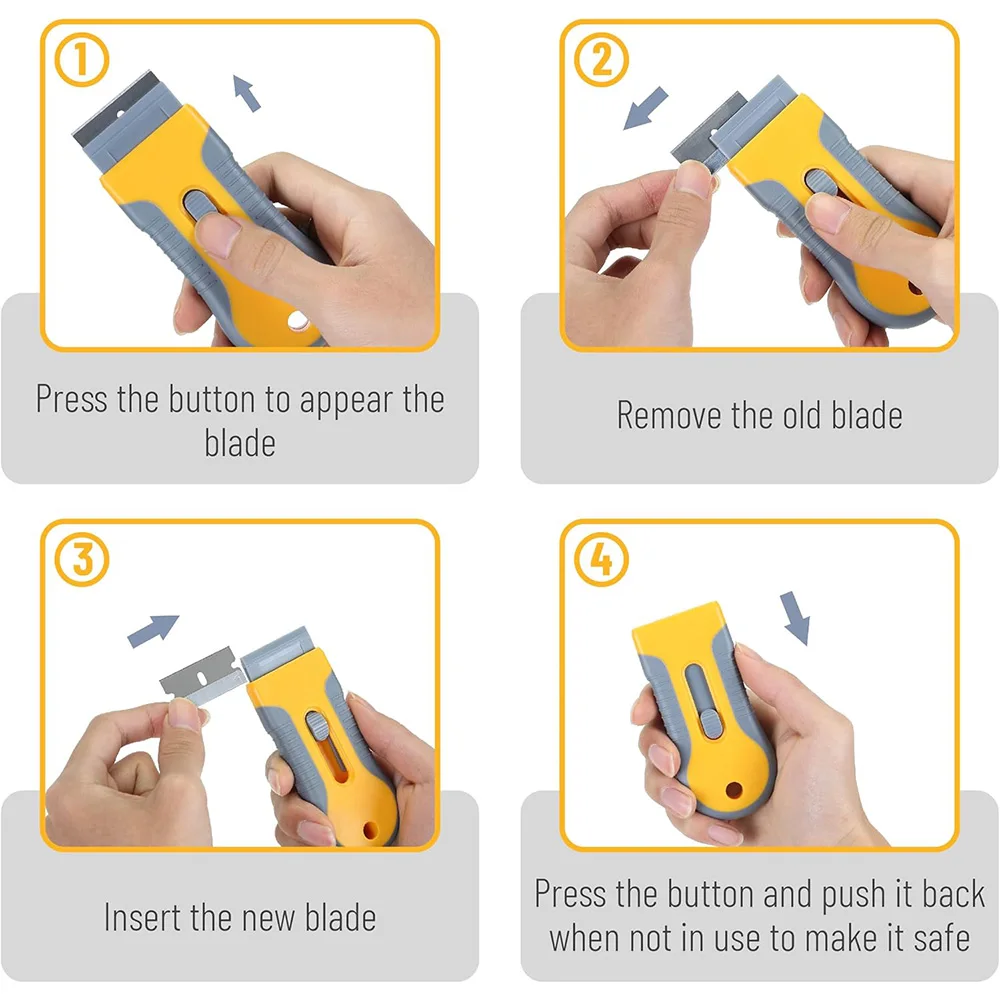 1

Press the button to appear the blade

2

Remove the old blade

3

Insert the new blade

4

Press the button and push it back when not in use to make it safe